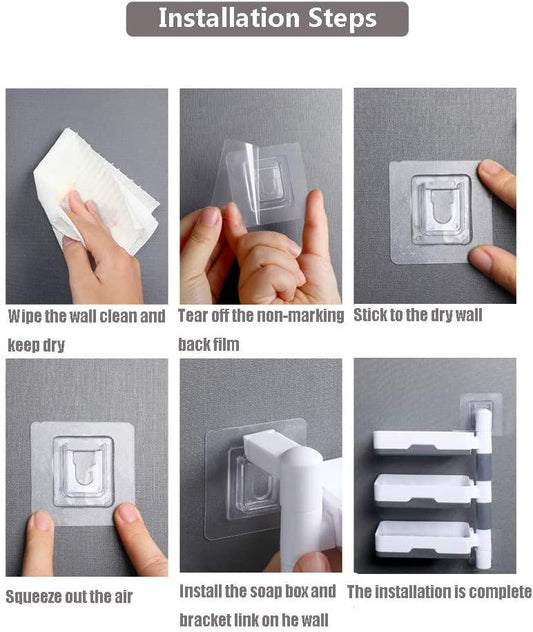 Installation Steps

Wipe the wall clean and keep dry

Tear off the non-marking back film

Stick to the dry wall

Squeeze out the air

Install the soap box and bracket link on he wall

The installation is complete