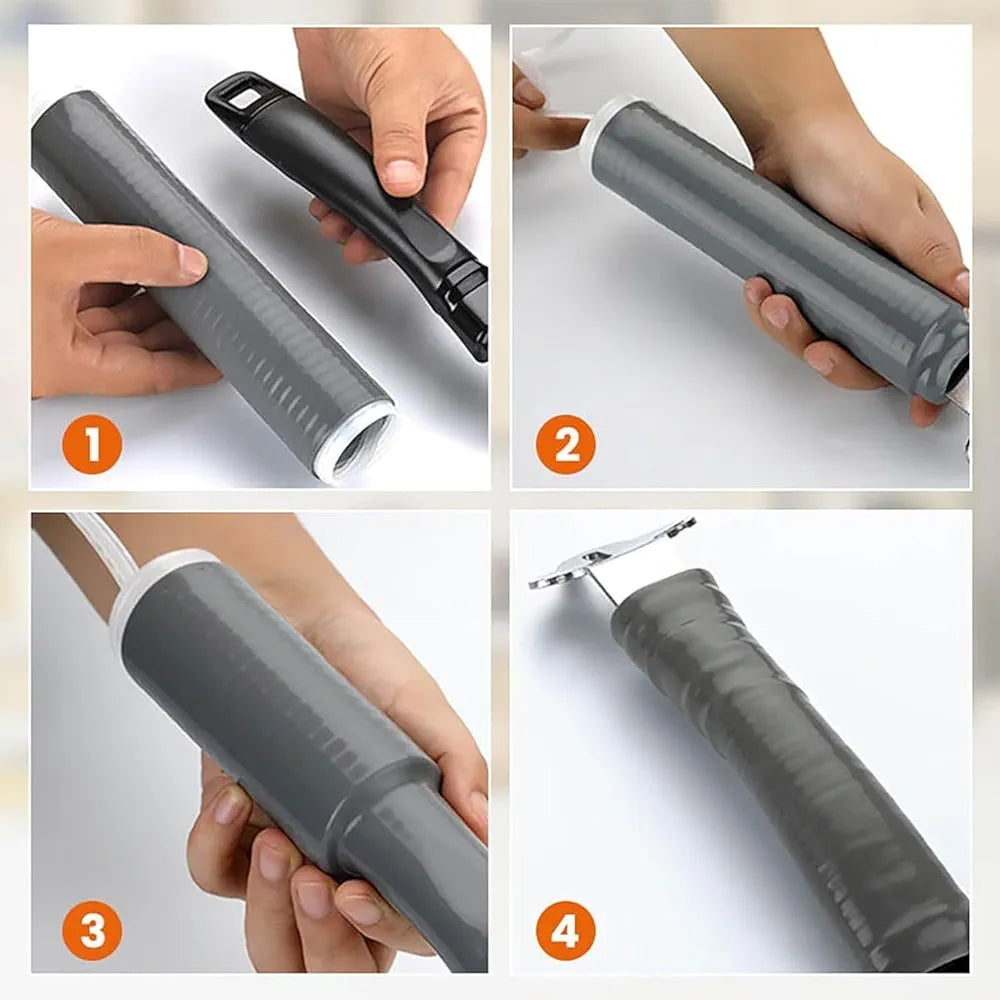 1

2

3

4