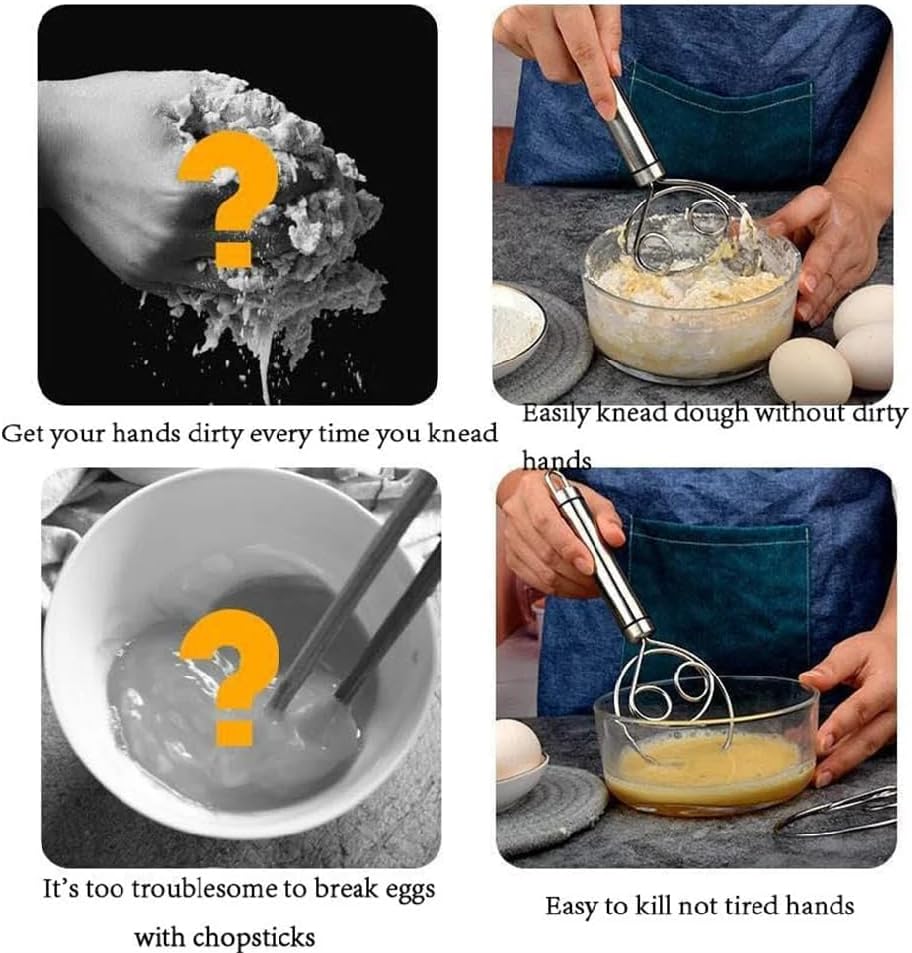 ?

Get your hands dirty every time you knead

Easily knead dough without dirty hands

?

It's too troublesome to break eggs with chopsticks

Easy to kill not tired hands