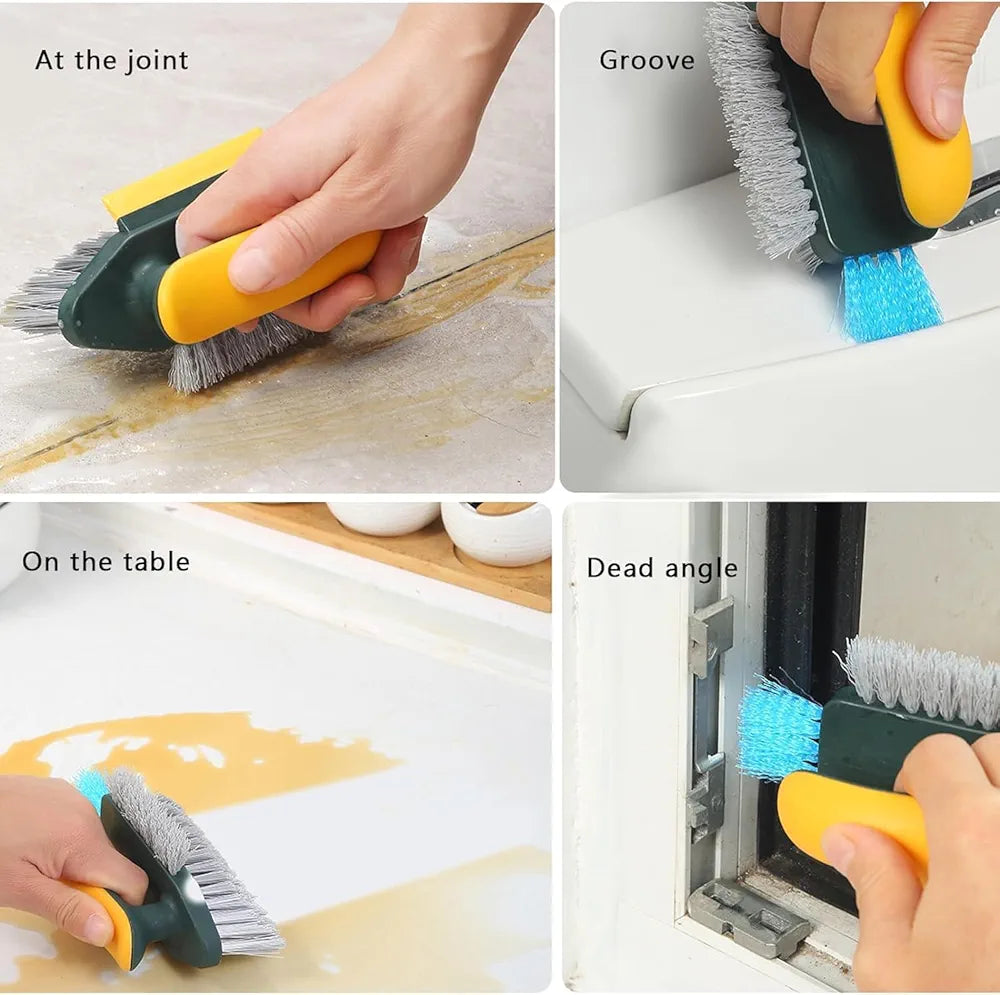 At the joint

Groove

On the table

Dead angle