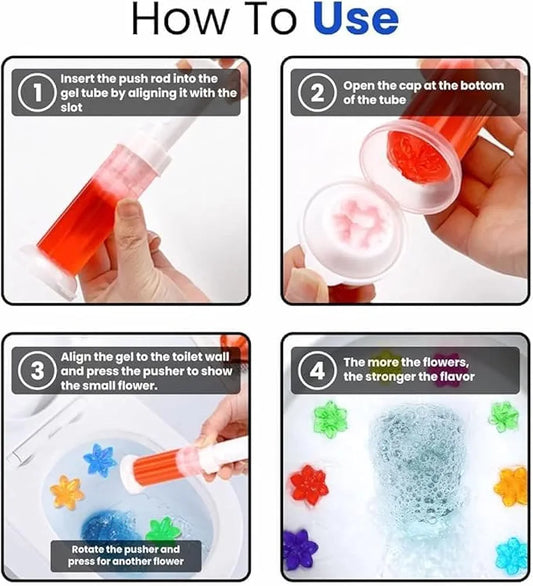 How To Use

1 Insert the push rod into the gel tube by aligning it with the slot

2 Open the cap at the bottom of the tube

3 Align the gel to the toilet wall and press the pusher to show the small flower.

Rotate the pusher and press for another flower

4 The more the flowers, the stronger the flavor