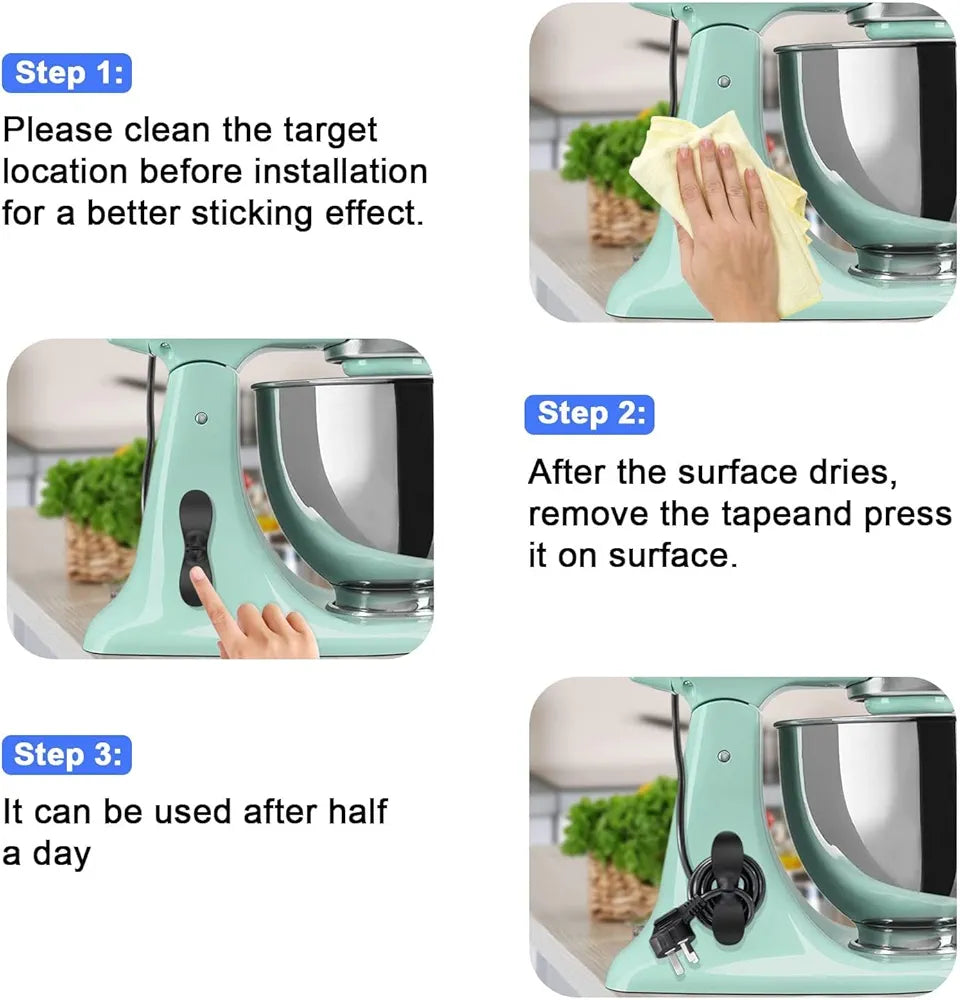 Step 1:

Please clean the target location before installation for a better sticking effect.

Step 2:

After the surface dries, remove the tapeand press it on surface.

Step 3:

It can be used after half a day