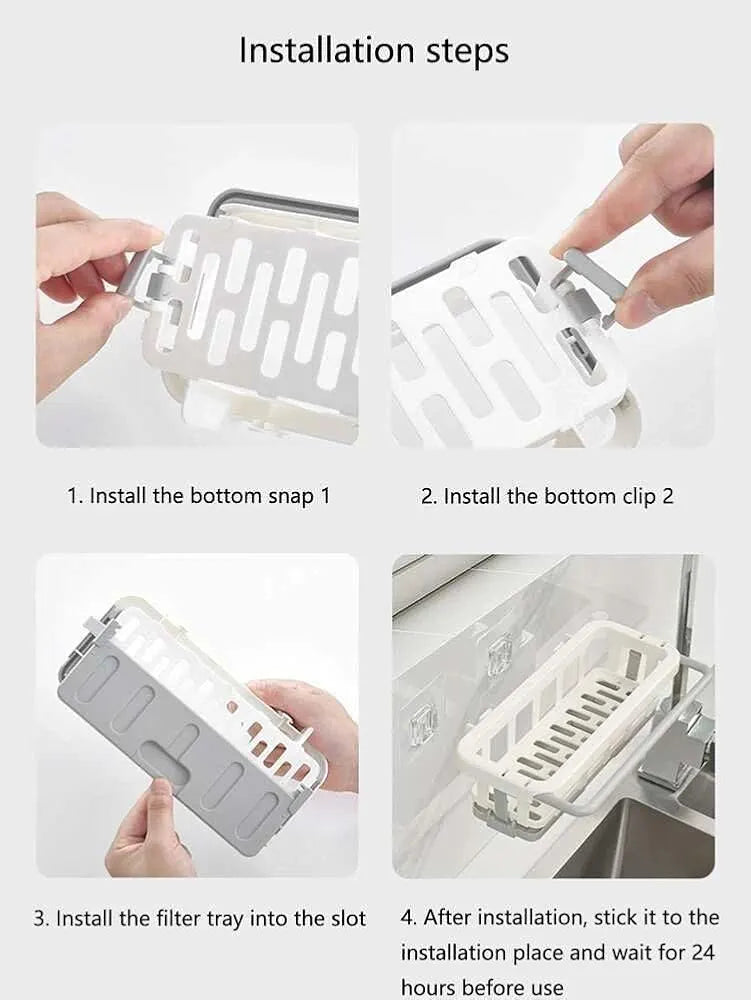 Installation steps

1. Install the bottom snap 1

2. Install the bottom clip 2

3. Install the filter tray into the slot

4. After installation, stick it to the installation place and wait for 24 hours before use