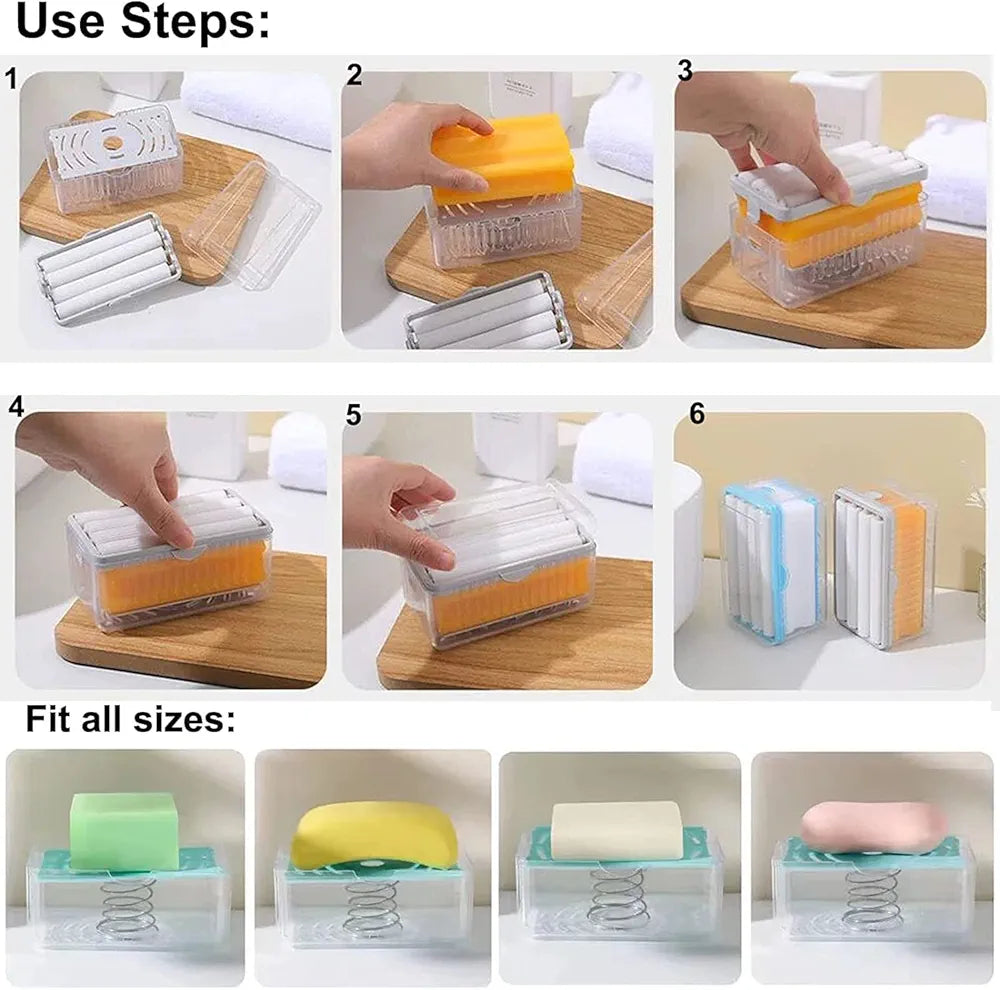 Use Steps:

1

2

3

4

5

6

Fit all sizes: